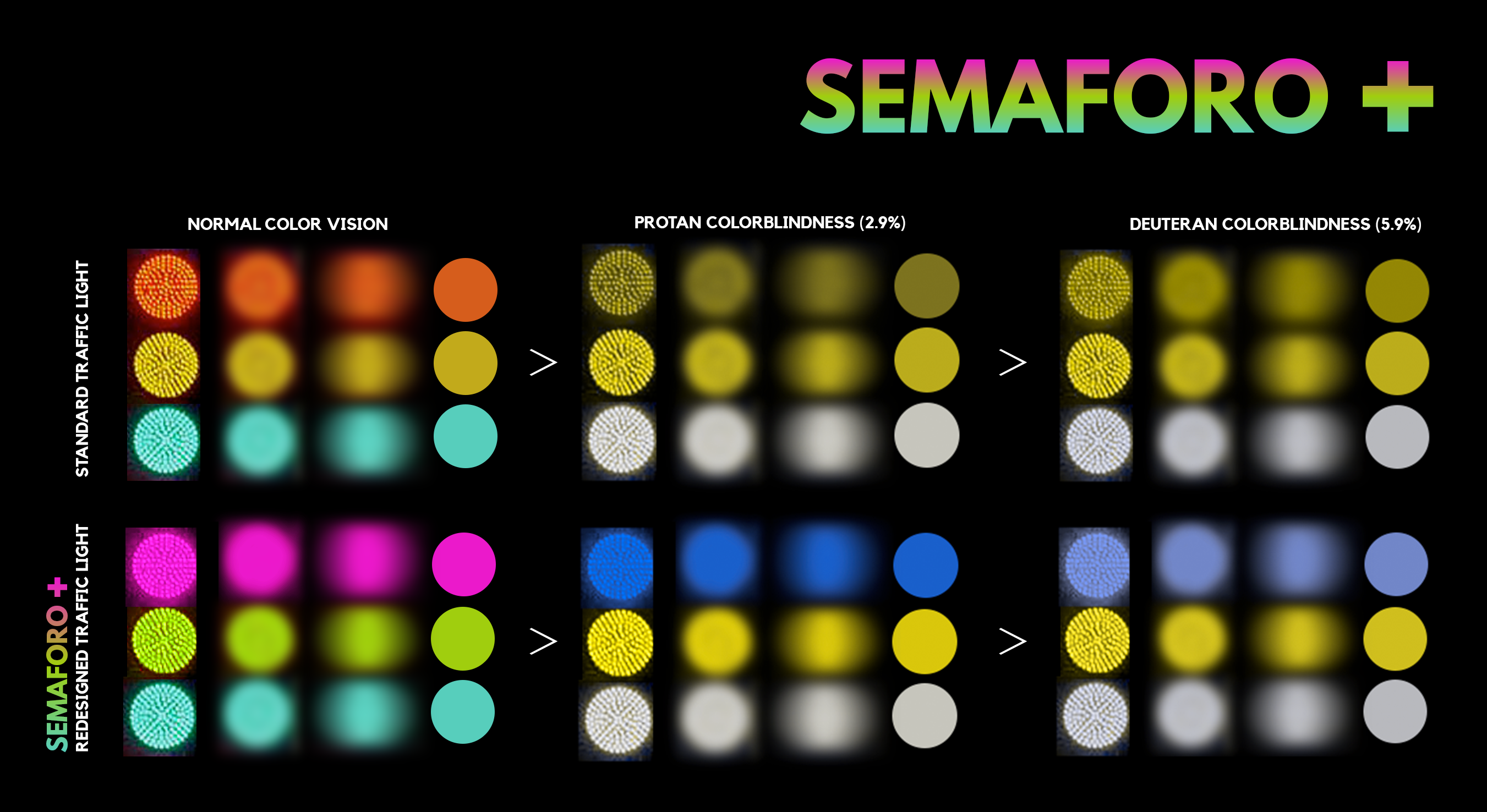 SEMAFORO +

NORMAL COLOR VISION

PROTAN COLORBLINDNESS (2.9%)

DEUTERAN COLORBLINDNESS (5.9%)

STANDARD TRAFFIC LIGHT

>

>

SEMAFORO +

REDESIGNED TRAFFIC LIGHT

>

>